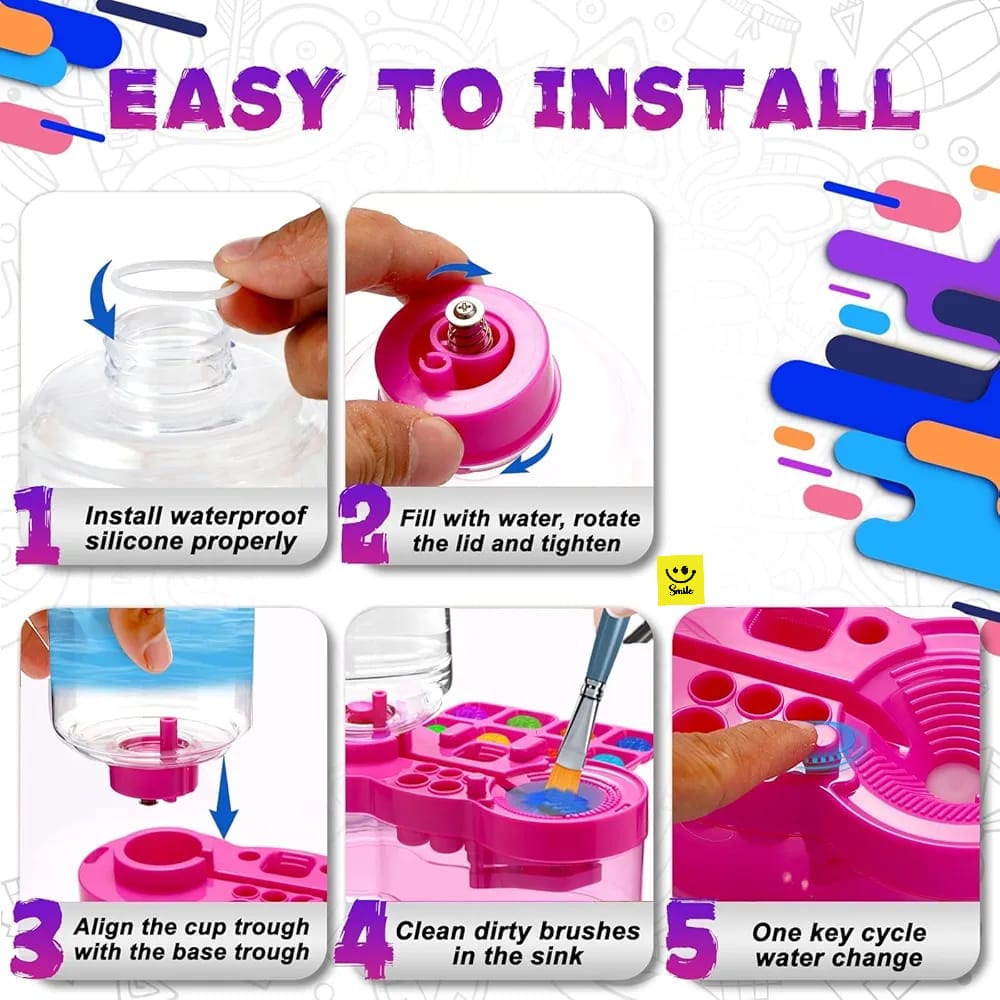 EASY TO INSTALL

1 Install waterproof silicone properly

2 Fill with water, rotate the lid and tighten

Smile

3 Align the cup trough with the base trough

4 Clean dirty brushes in the sink

5 One key cycle water change